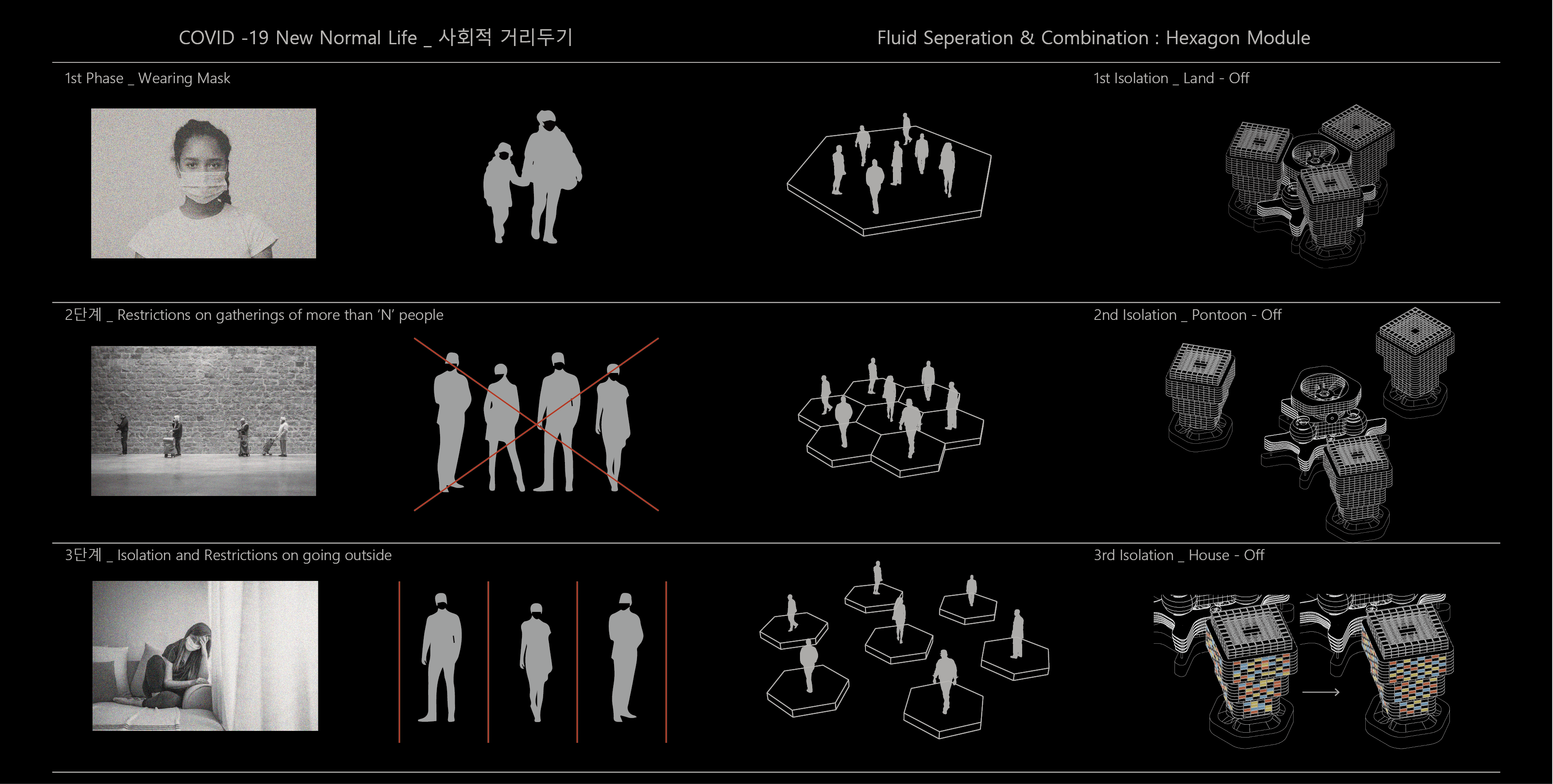 COVID -19 New Normal Life _ 사회적 거리두기

Fluid Seperation & Combination : Hexagon Module

1st Phase _ Wearing Mask

1st Isolation _ Land - Off

2단계 _ Restrictions on gatherings of more than 'N' people

2nd Isolation _ Pontoon - Off

3단계 _ Isolation and Restrictions on going outside

3rd Isolation _ House - Off